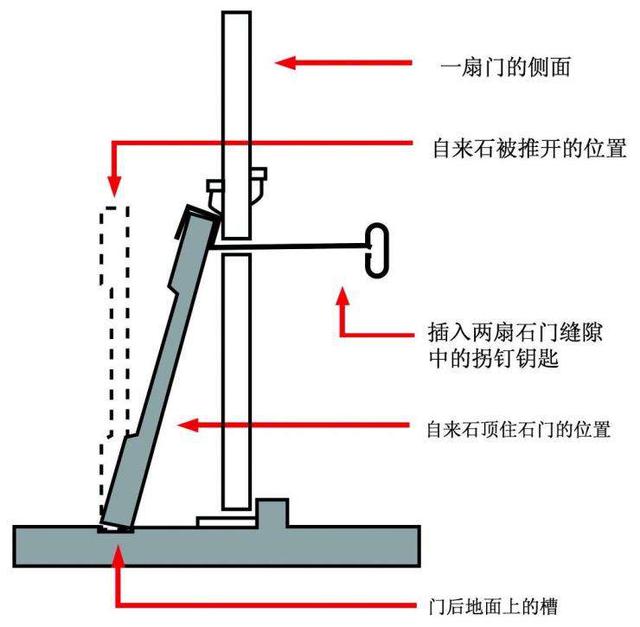 一扇门的侧面

自来石被推开的位置

插入两扇石门缝隙中的拐钉钥匙

自来石顶住石门的位置

门后地面上的槽